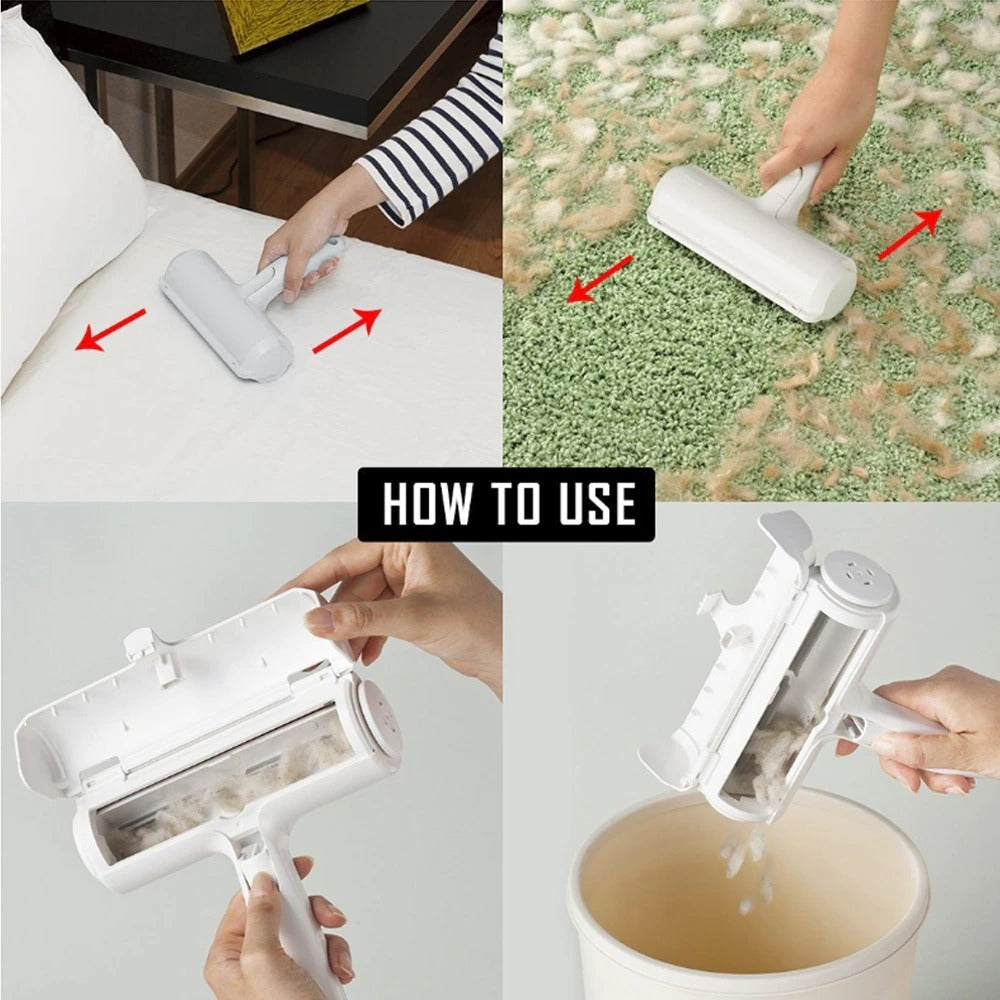 HOW TO USE